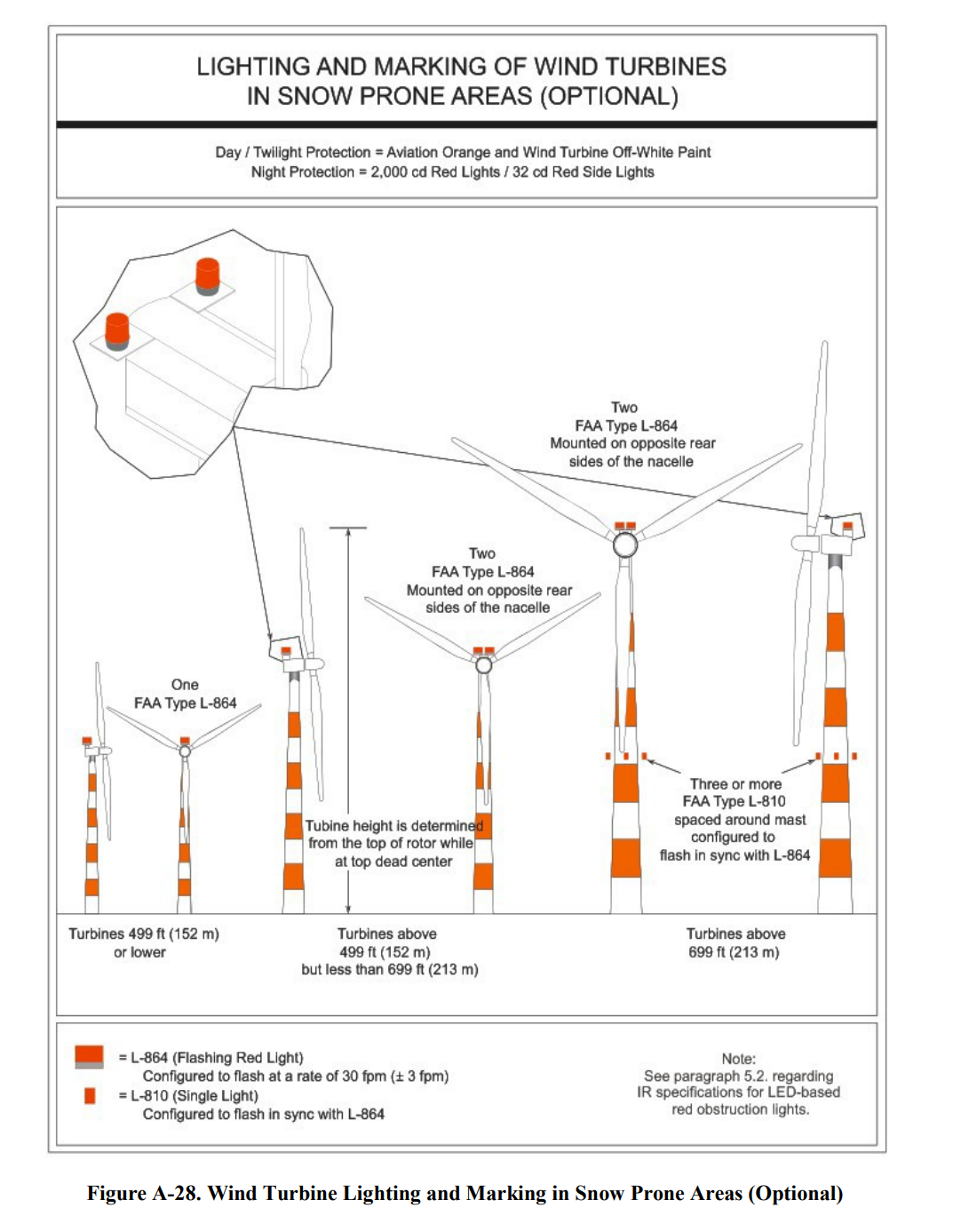 LIGHTING AND MARKING OF WIND TURBINES IN SNOW PRONE AREAS (OPTIONAL)

Day / Twilight Protection = Aviation Orange and Wind Turbine Off-White Paint
Night Protection = 2,000 cd Red Lights / 32 cd Red Side Lights

Two
FAA Type L-864
Mounted on opposite rear sides of the nacelle

Two
FAA Type L-864
Mounted on opposite rear sides of the nacelle

One
FAA Type L-864

Tubine height is determined from the top of rotor while at top dead center

Three or more
FAA Type L-810
spaced around mast configured to flash in sync with L-864

Turbines 499 ft (152 m) or lower

Turbines above 499 ft (152 m) but less than 699 ft (213 m)

Turbines above 699 ft (213 m)

= L-864 (Flashing Red Light)
Configured to flash at a rate of 30 fpm (± 3 fpm)
= L-810 (Single Light)
Configured to flash in sync with L-864

Note:
See paragraph 5.2. regarding IR specifications for LED-based red obstruction lights.

Figure A-28. Wind Turbine Lighting and Marking in Snow Prone Areas (Optional)