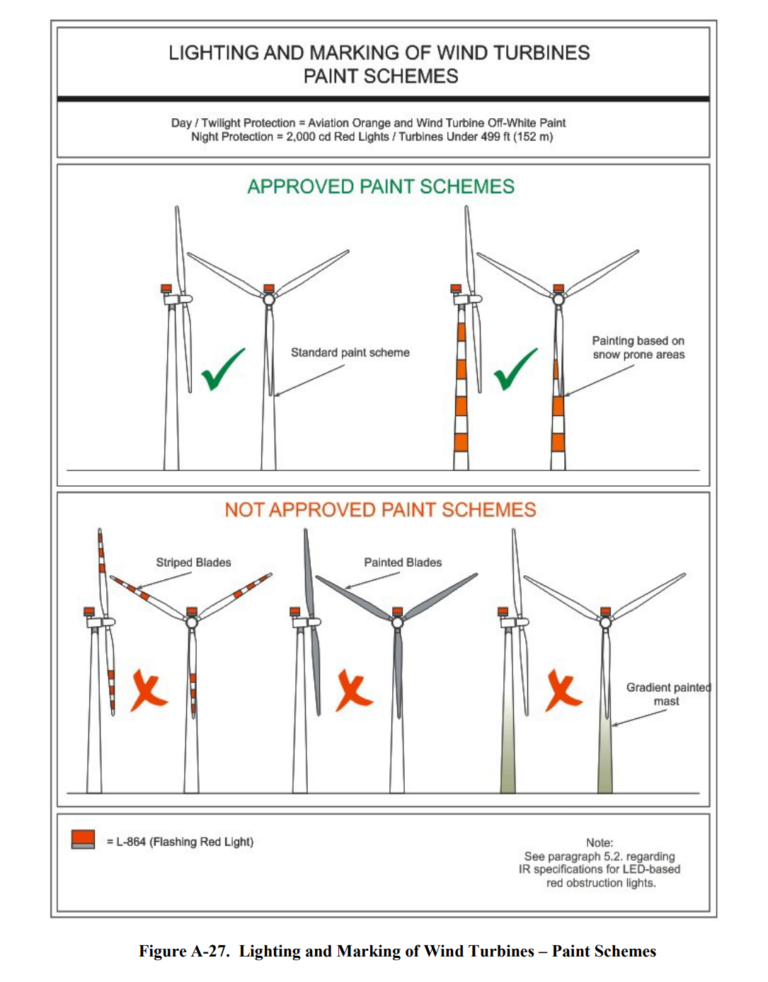 LIGHTING AND MARKING OF WIND TURBINES
PAINT SCHEMES

Day / Twilight Protection = Aviation Orange and Wind Turbine Off-White Paint
Night Protection = 2,000 cd Red Lights / Turbines Under 499 ft (152 m)

APPROVED PAINT SCHEMES

Standard paint scheme

Painting based on snow prone areas

NOT APPROVED PAINT SCHEMES

Striped Blades

Painted Blades

Gradient painted mast

= L-864 (Flashing Red Light)

Note:
See paragraph 5.2. regarding IR specifications for LED-based red obstruction lights.

Figure A-27. Lighting and Marking of Wind Turbines – Paint Schemes